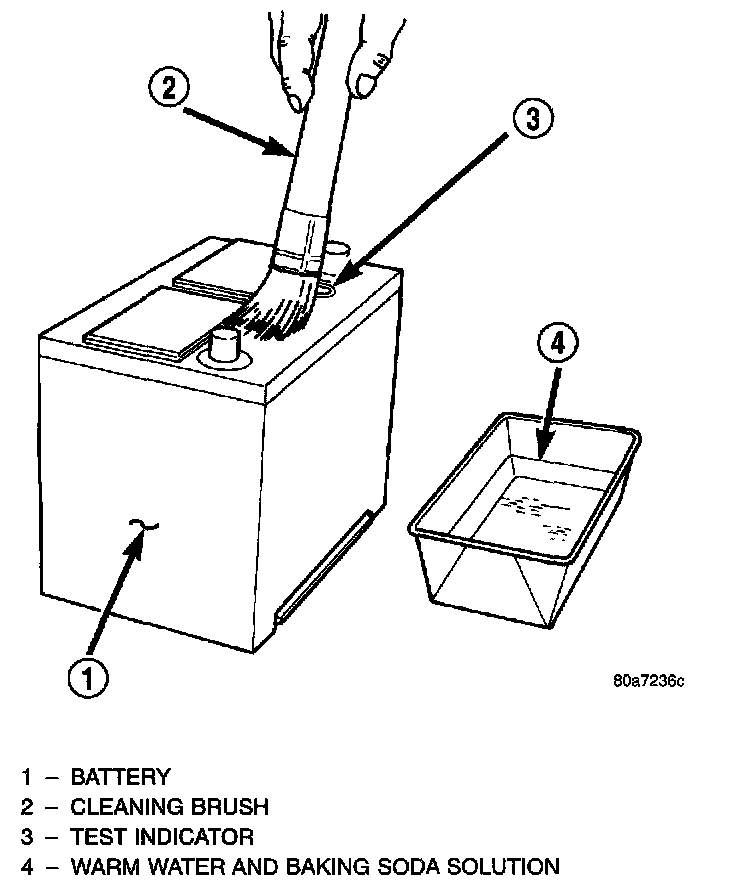 2

3

4

1

80a7236c

1 – BATTERY
2 – CLEANING BRUSH
3 – TEST INDICATOR
4 – WARM WATER AND BAKING SODA SOLUTION