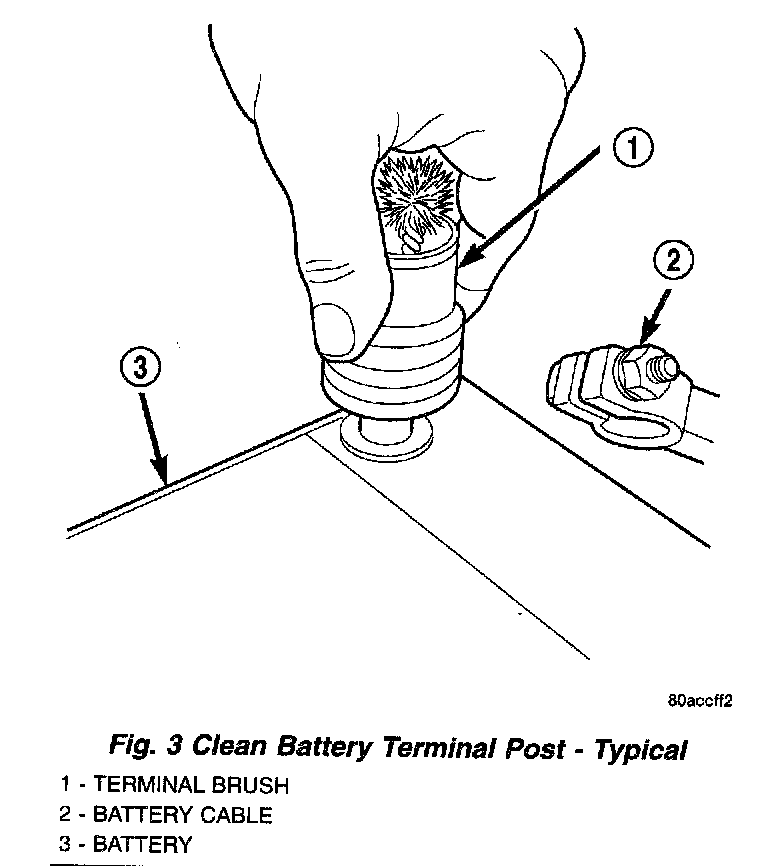 1

2

3

80accff2

Fig. 3 Clean Battery Terminal Post - Typical

1 - TERMINAL BRUSH
2 - BATTERY CABLE
3 - BATTERY