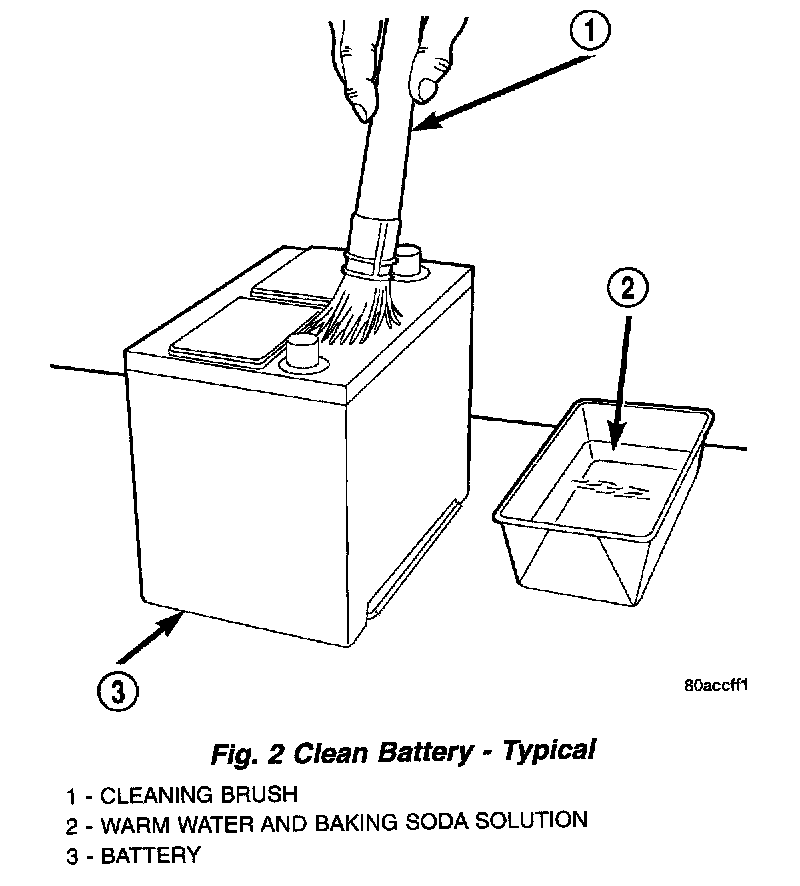 1

2

3

80accff1

Fig. 2 Clean Battery - Typical

1 - CLEANING BRUSH
2 - WARM WATER AND BAKING SODA SOLUTION
3 - BATTERY