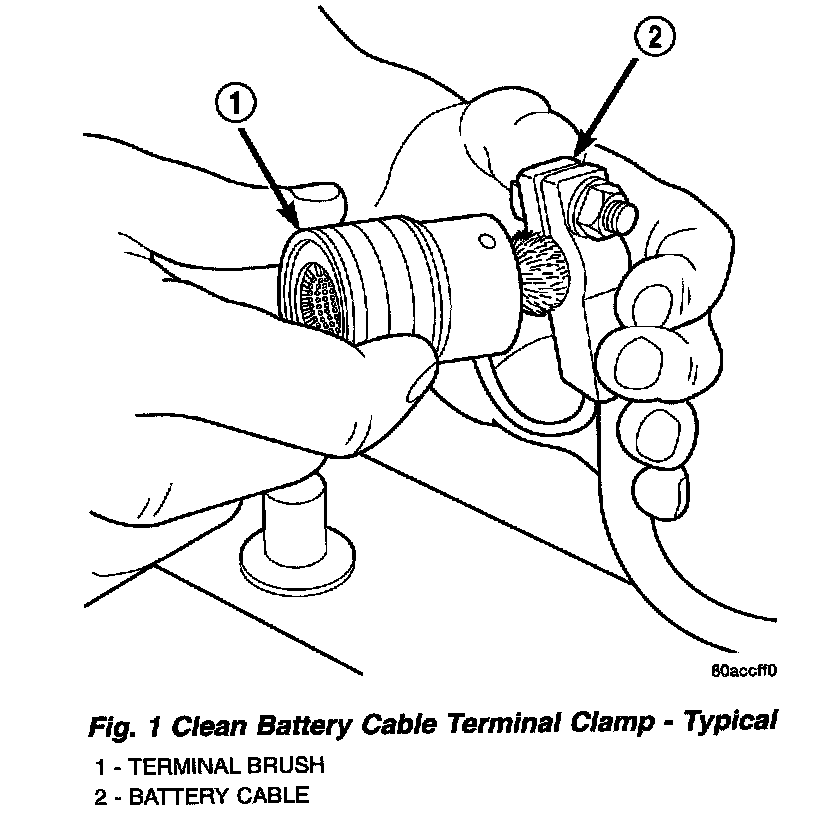 1

2

80accff0

Fig. 1 Clean Battery Cable Terminal Clamp - Typical

1 - TERMINAL BRUSH
2 - BATTERY CABLE