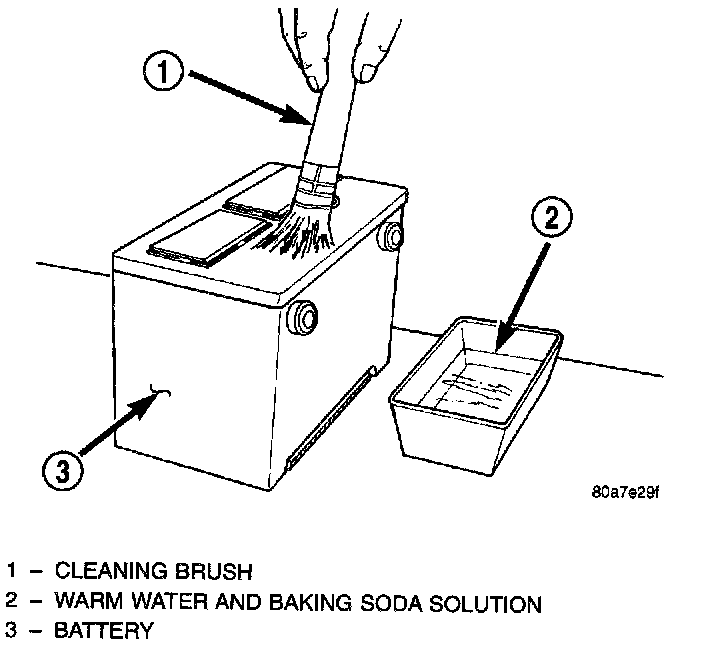 1

2

3

80a7e29f

1 – CLEANING BRUSH
2 – WARM WATER AND BAKING SODA SOLUTION
3 – BATTERY