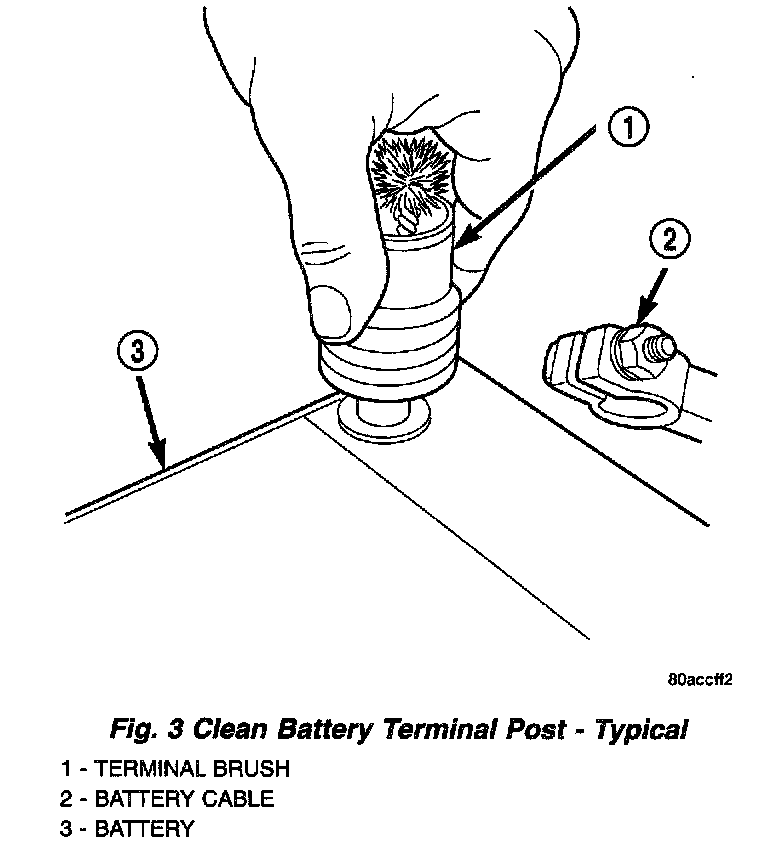 1

2

3

80accff2

Fig. 3 Clean Battery Terminal Post - Typical

1 - TERMINAL BRUSH
2 - BATTERY CABLE
3 - BATTERY