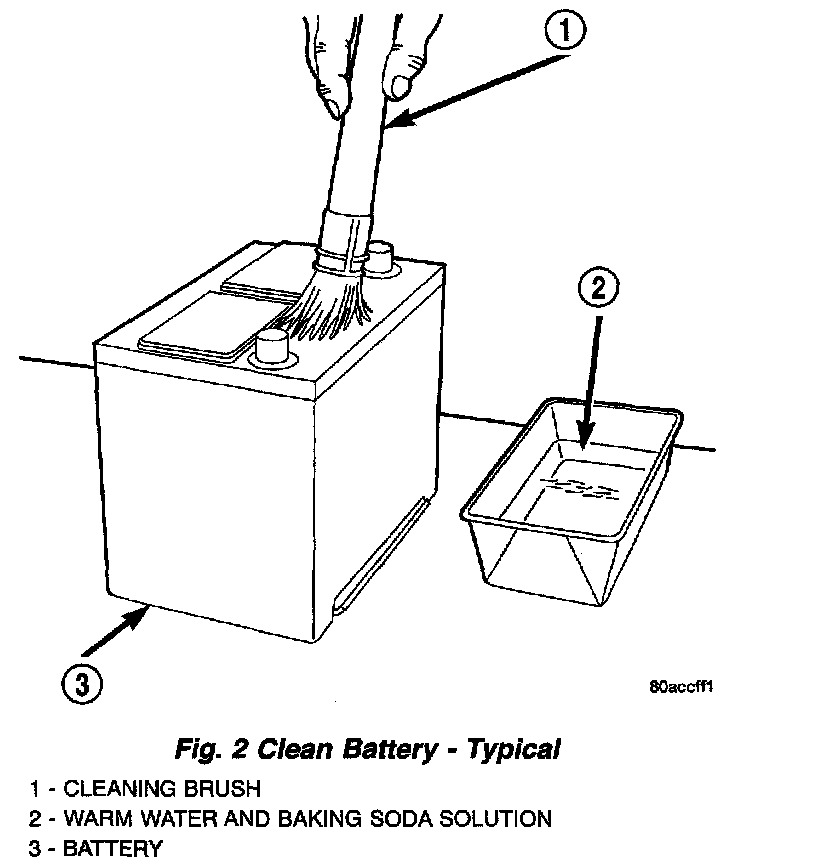 1

2

3

80accff1

Fig. 2 Clean Battery - Typical

1 - CLEANING BRUSH
2 - WARM WATER AND BAKING SODA SOLUTION
3 - BATTERY