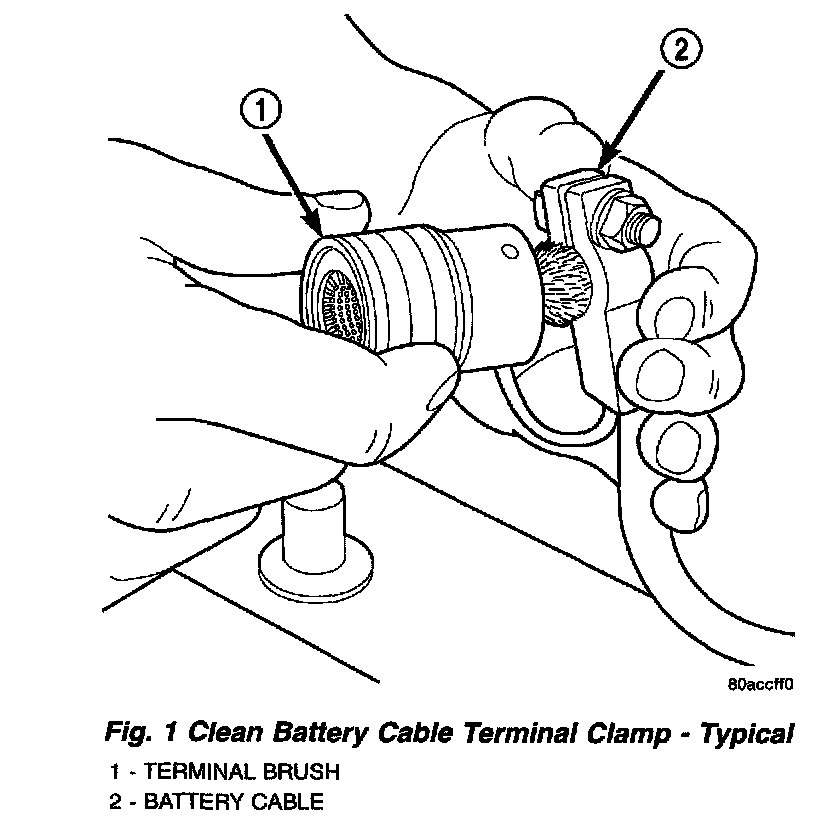 1

2

80accff0

Fig. 1 Clean Battery Cable Terminal Clamp - Typical

1 - TERMINAL BRUSH
2 - BATTERY CABLE