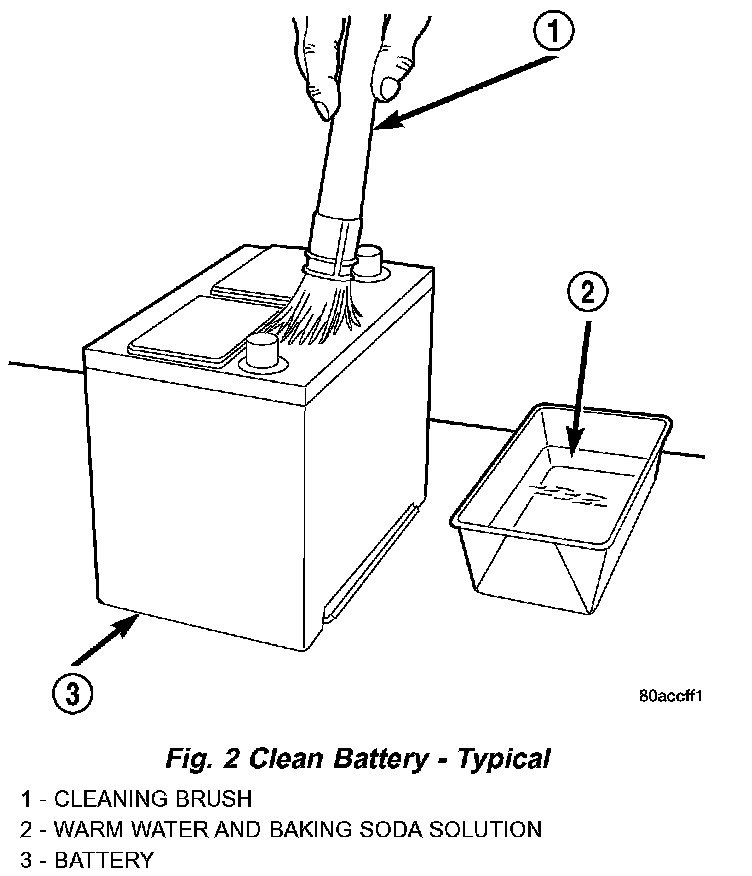 1

2

3

80accff1

Fig. 2 Clean Battery - Typical

1 - CLEANING BRUSH
2 - WARM WATER AND BAKING SODA SOLUTION
3 - BATTERY