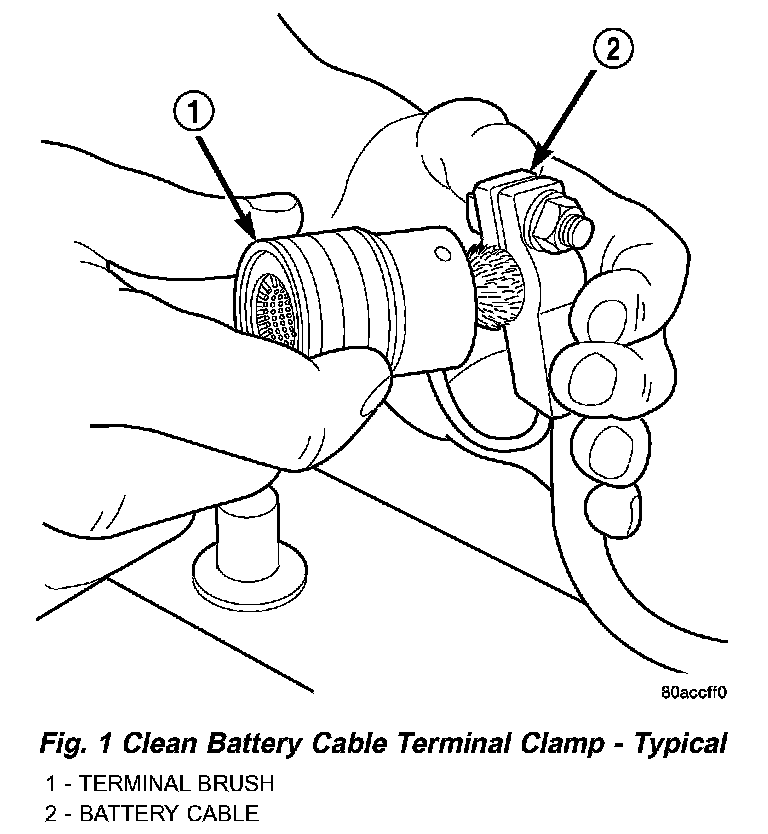 1

2

80accff0

Fig. 1 Clean Battery Cable Terminal Clamp - Typical

1 - TERMINAL BRUSH
2 - BATTERY CABLE