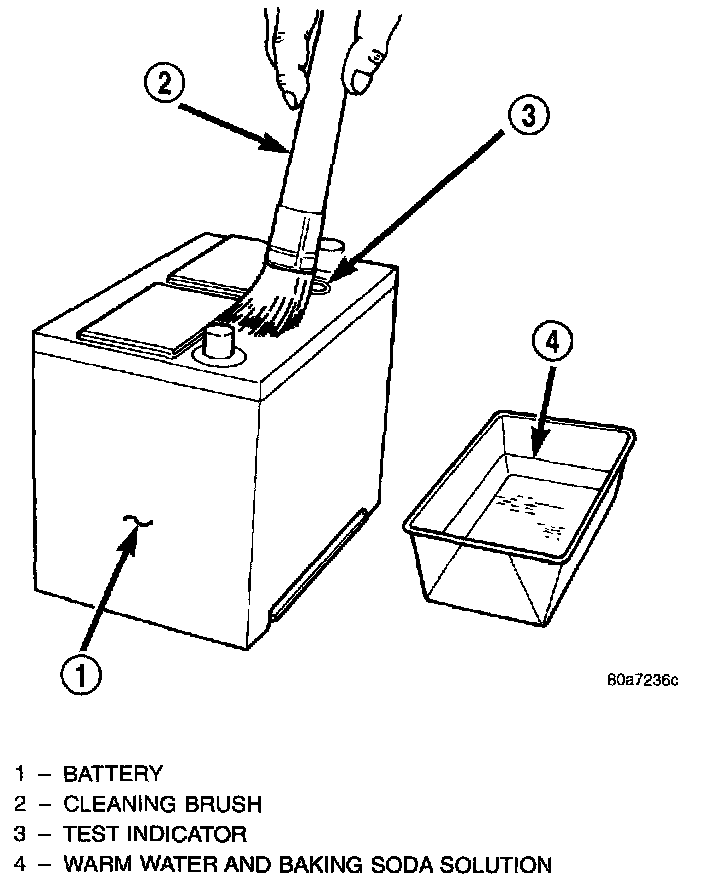 2

3

4

1

80a7236c

1 – BATTERY
2 – CLEANING BRUSH
3 – TEST INDICATOR
4 – WARM WATER AND BAKING SODA SOLUTION