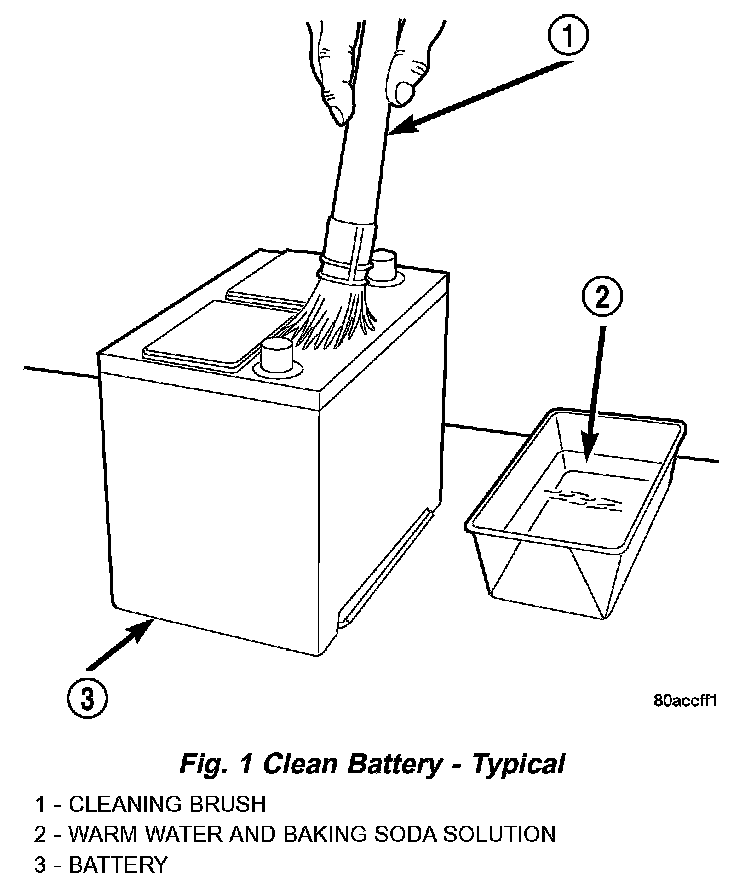 1

2

3

80accff1

Fig. 1 Clean Battery - Typical

1 - CLEANING BRUSH
2 - WARM WATER AND BAKING SODA SOLUTION
3 - BATTERY