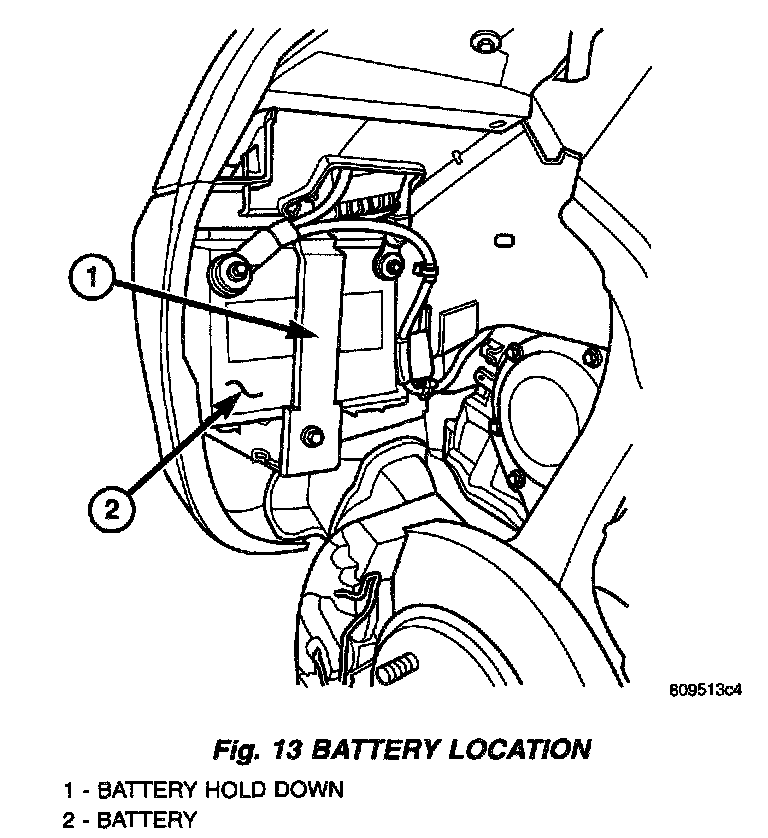 1

2

809513c4

Fig. 13 BATTERY LOCATION

1 - BATTERY HOLD DOWN
2 - BATTERY