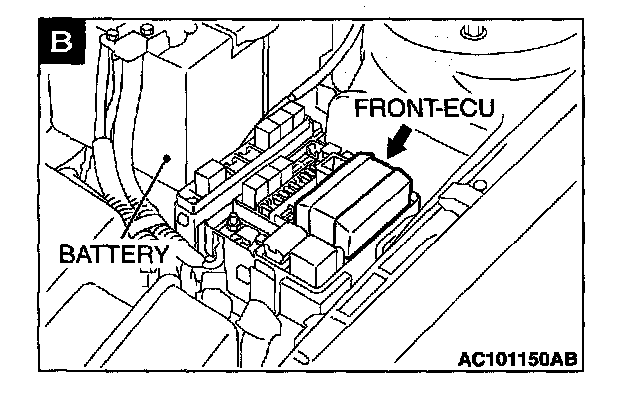 B

FRONT-ECU

BATTERY

AC101150AB