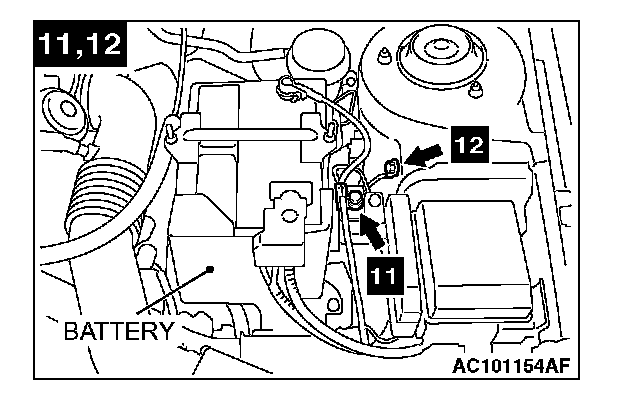 11,12

12

11

BATTERY

AC101154AF