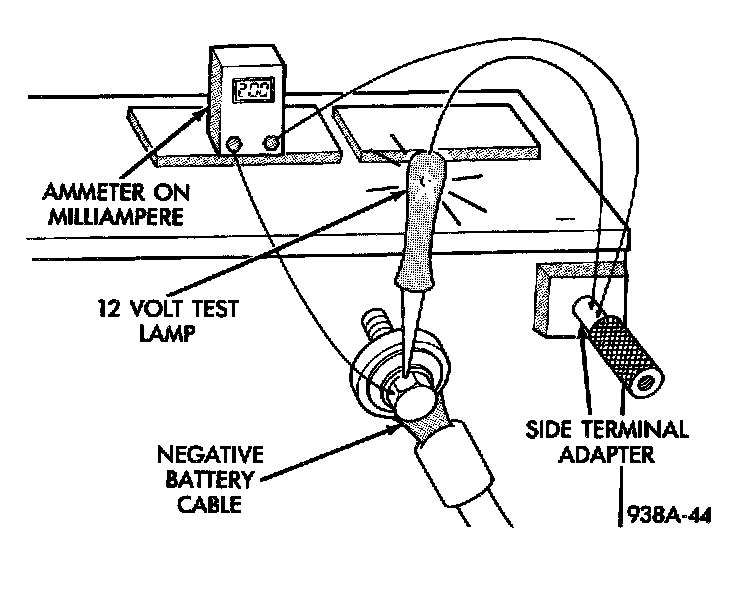 200

AMMETER ON MILLIAMPERE

12 VOLT TEST LAMP

NEGATIVE BATTERY CABLE

SIDE TERMINAL ADAPTER

938A-44