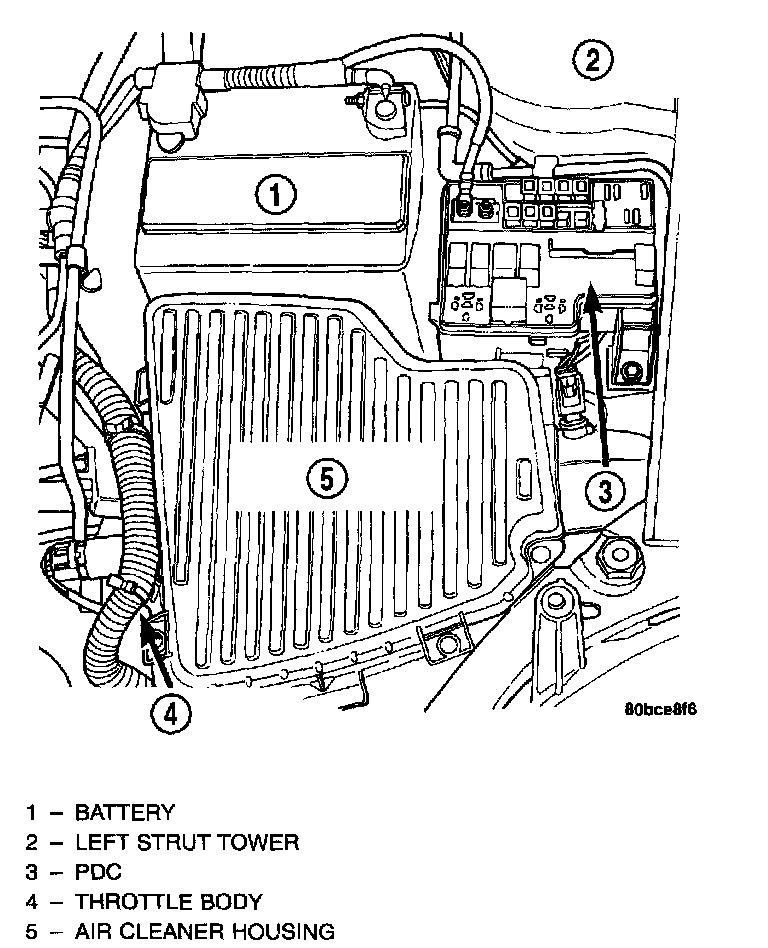 2

1

5

3

4

80bce8f6

1 – BATTERY
2 – LEFT STRUT TOWER
3 – PDC
4 – THROTTLE BODY
5 – AIR CLEANER HOUSING