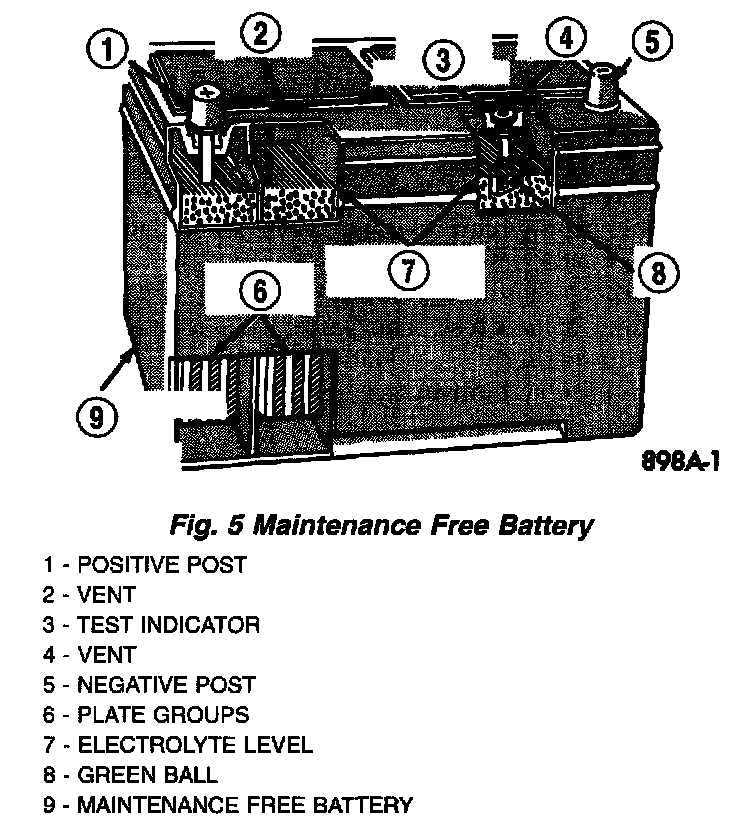 1
2
3
4
5
7
8
6
9
898A-1

Fig. 5 Maintenance Free Battery

1 - POSITIVE POST
2 - VENT
3 - TEST INDICATOR
4 - VENT
5 - NEGATIVE POST
6 - PLATE GROUPS
7 - ELECTROLYTE LEVEL
8 - GREEN BALL
9 - MAINTENANCE FREE BATTERY