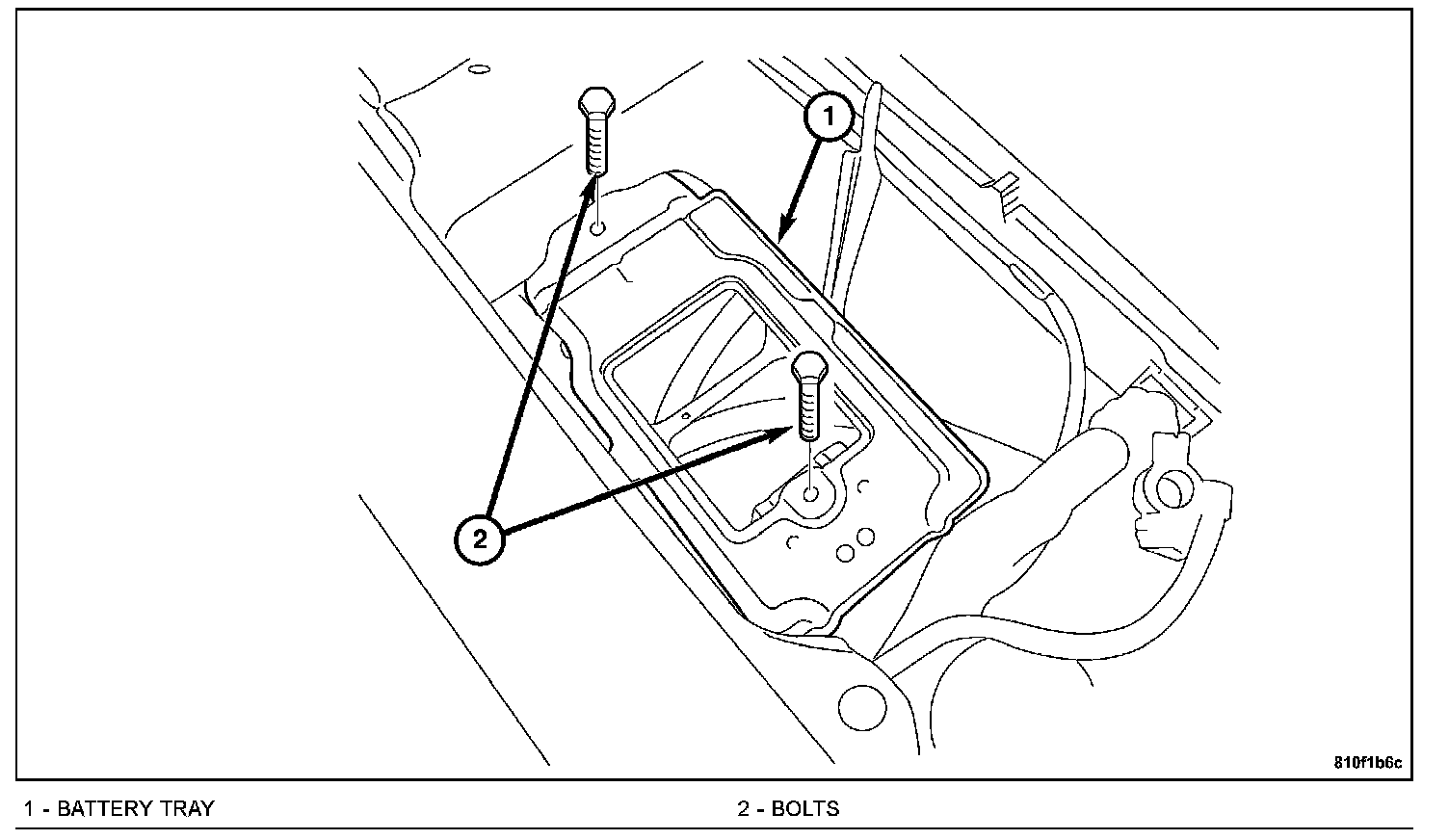 1

2

810f1b6c

1 - BATTERY TRAY

2 - BOLTS