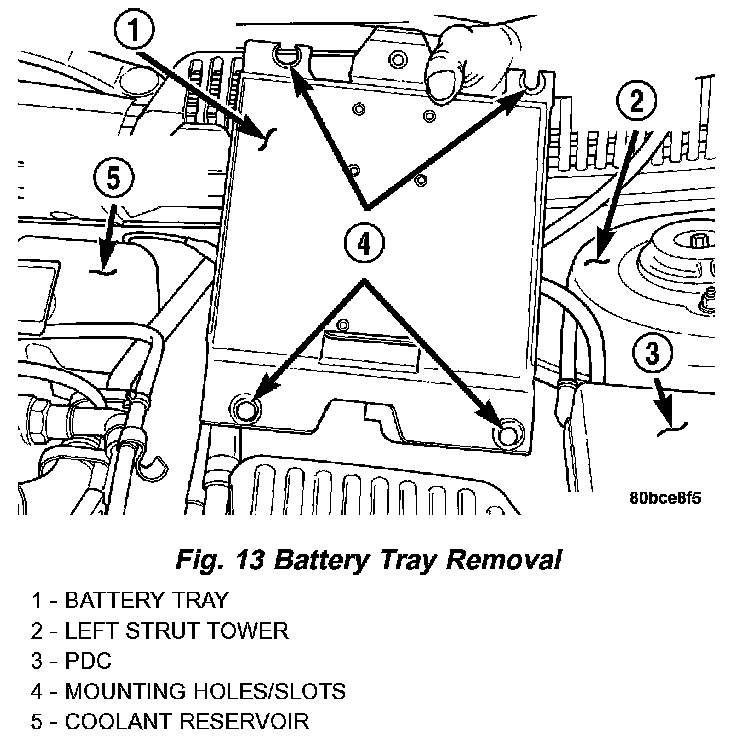 1
2
5
4
3
80bce8f5

Fig. 13 Battery Tray Removal

1 - BATTERY TRAY
2 - LEFT STRUT TOWER
3 - PDC
4 - MOUNTING HOLES/SLOTS
5 - COOLANT RESERVOIR