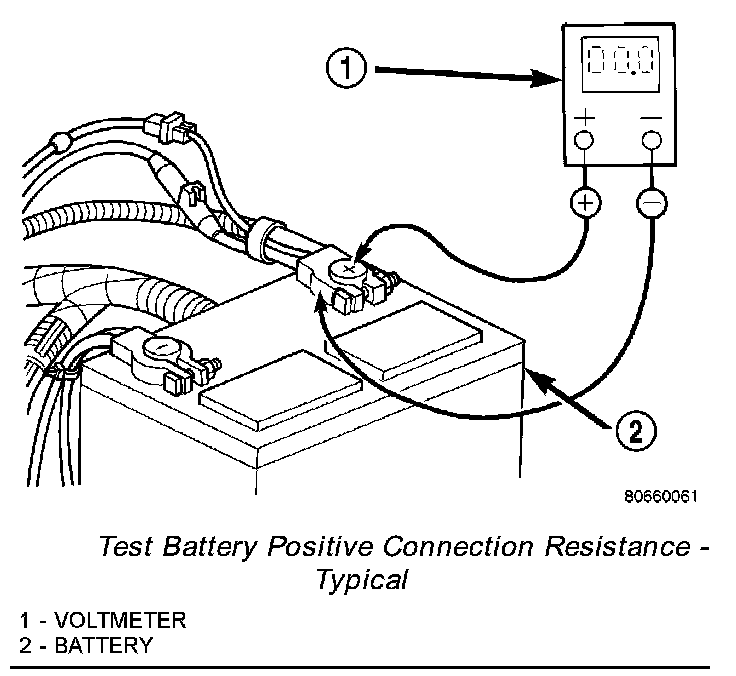 1

00.0

+ −

+ −

2

80660061

Test Battery Positive Connection Resistance - Typical

1 - VOLTMETER
2 - BATTERY