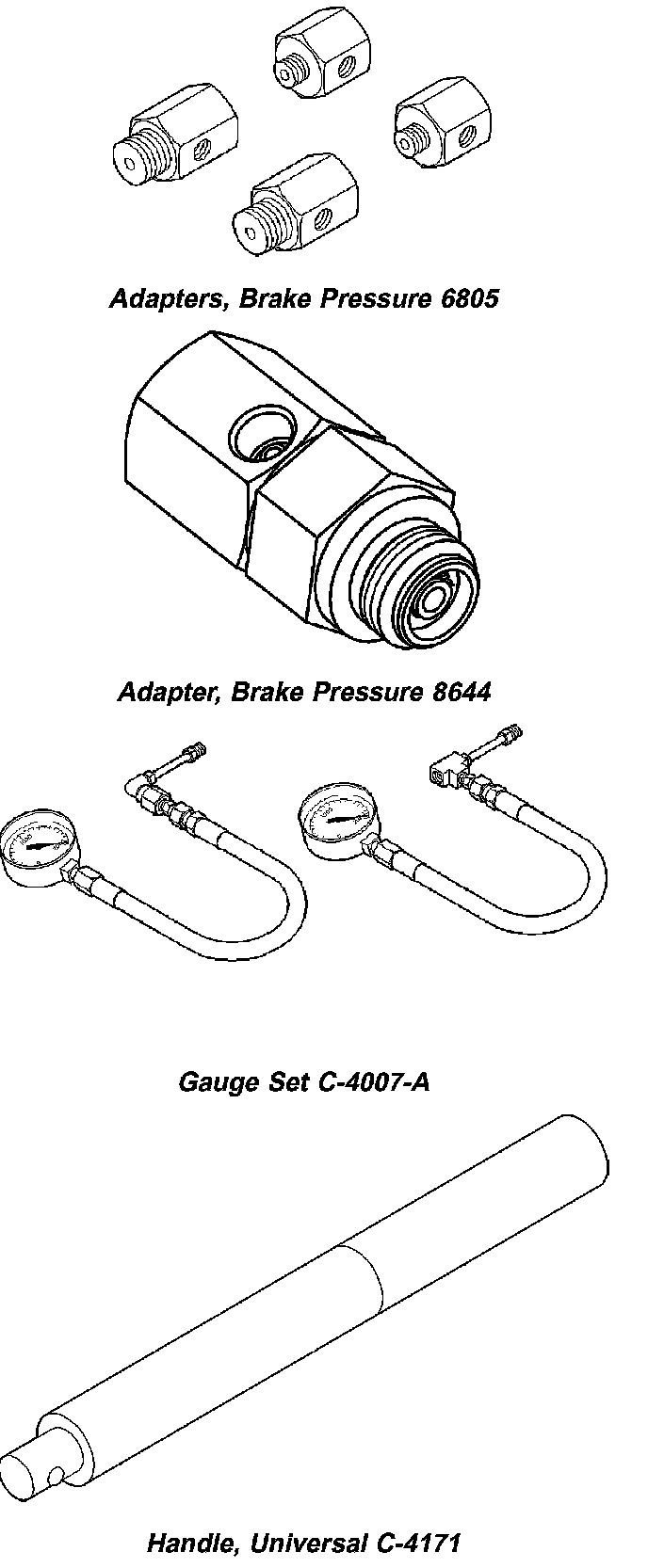 Adapters, Brake Pressure 6805

Adapter, Brake Pressure 8644

Gauge Set C-4007-A

Handle, Universal C-4171