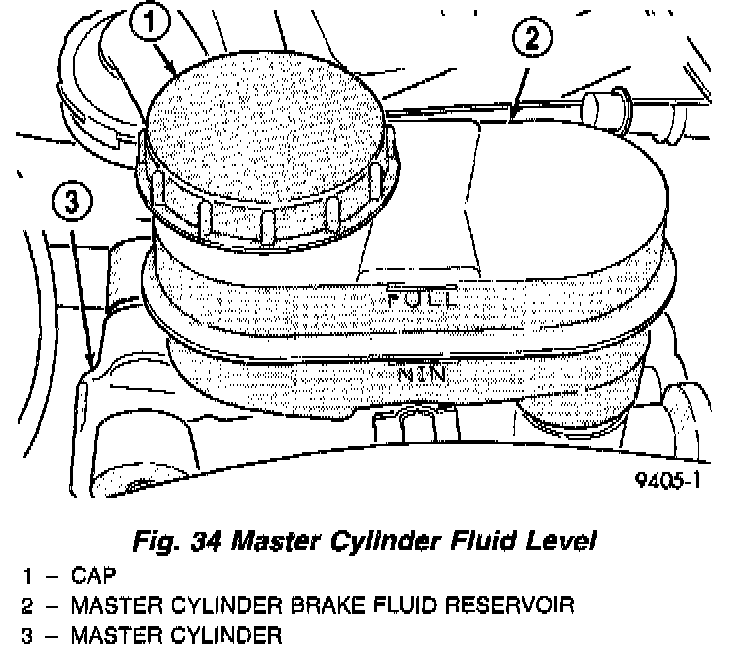 1
2
3
FULL
MIN
9405-1

Fig. 34 Master Cylinder Fluid Level

1 – CAP
2 – MASTER CYLINDER BRAKE FLUID RESERVOIR
3 – MASTER CYLINDER