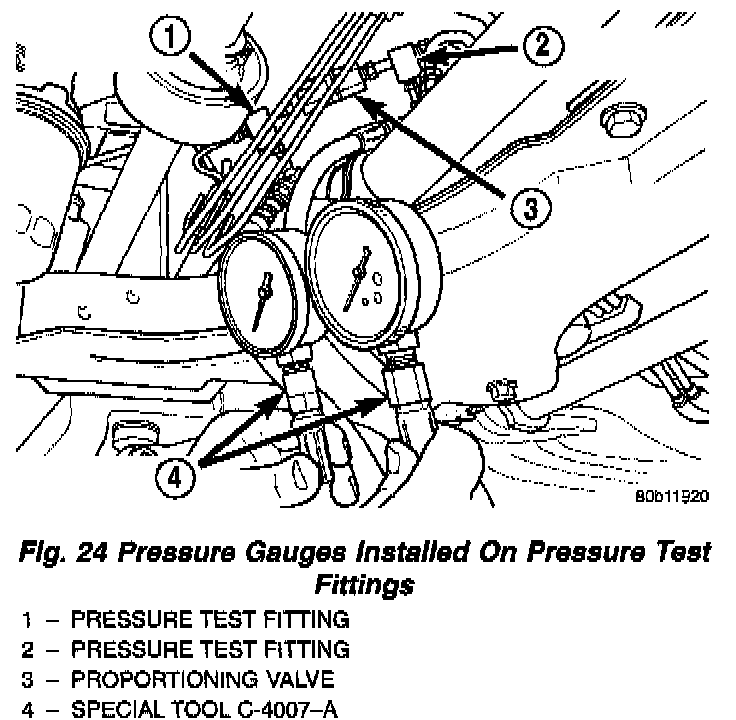 1

2

3

4

80b11920

Fig. 24 Pressure Gauges Installed On Pressure Test Fittings

1 – PRESSURE TEST FITTING
2 – PRESSURE TEST FITTING
3 – PROPORTIONING VALVE
4 – SPECIAL TOOL C-4007–A