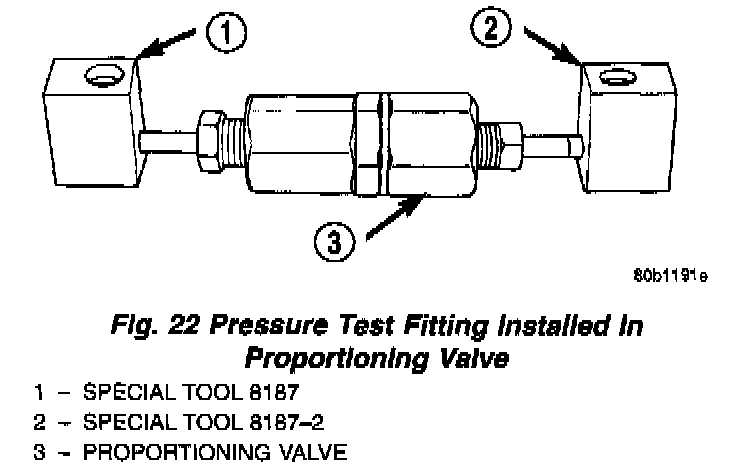 1

2

3

80b1191e

Fig. 22 Pressure Test Fitting Installed In Proportioning Valve

1 – SPECIAL TOOL 8187
2 – SPECIAL TOOL 8187–2
3 – PROPORTIONING VALVE