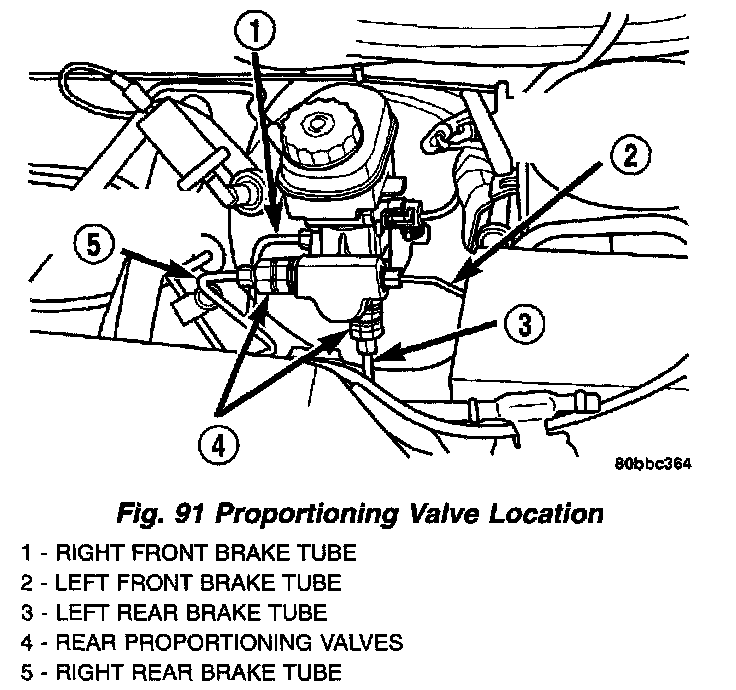 1
2
5
3
4
80bbc364

Fig. 91 Proportioning Valve Location

1 - RIGHT FRONT BRAKE TUBE
2 - LEFT FRONT BRAKE TUBE
3 - LEFT REAR BRAKE TUBE
4 - REAR PROPORTIONING VALVES
5 - RIGHT REAR BRAKE TUBE