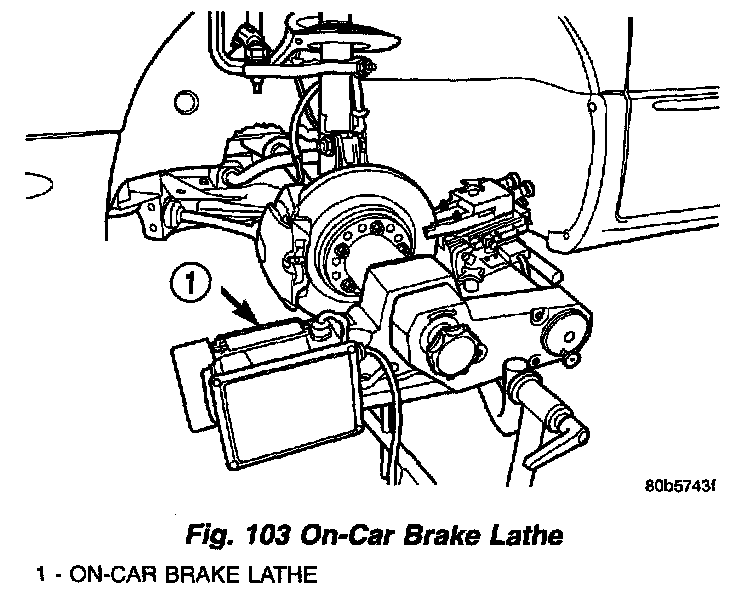 1

80b5743f

Fig. 103 On-Car Brake Lathe

1 - ON-CAR BRAKE LATHE