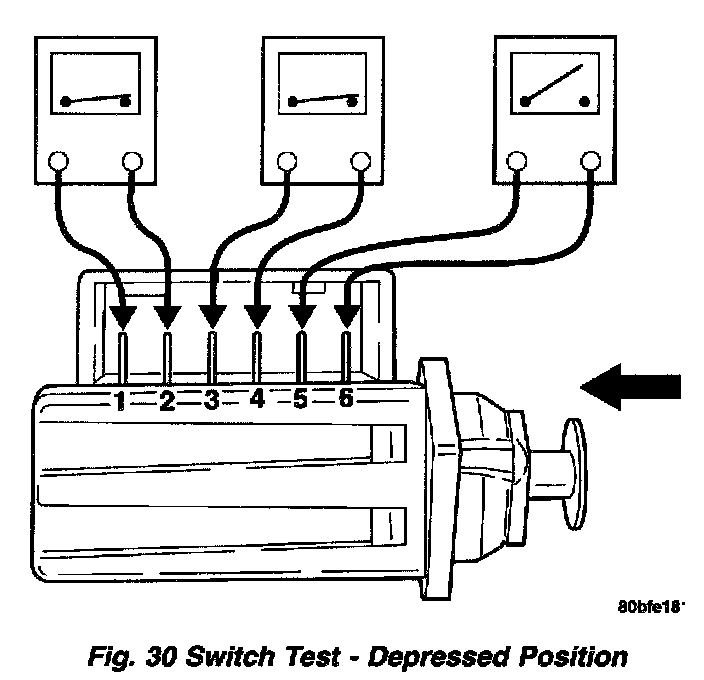 1 2 3 4 5 6

80bfe18

Fig. 30 Switch Test - Depressed Position