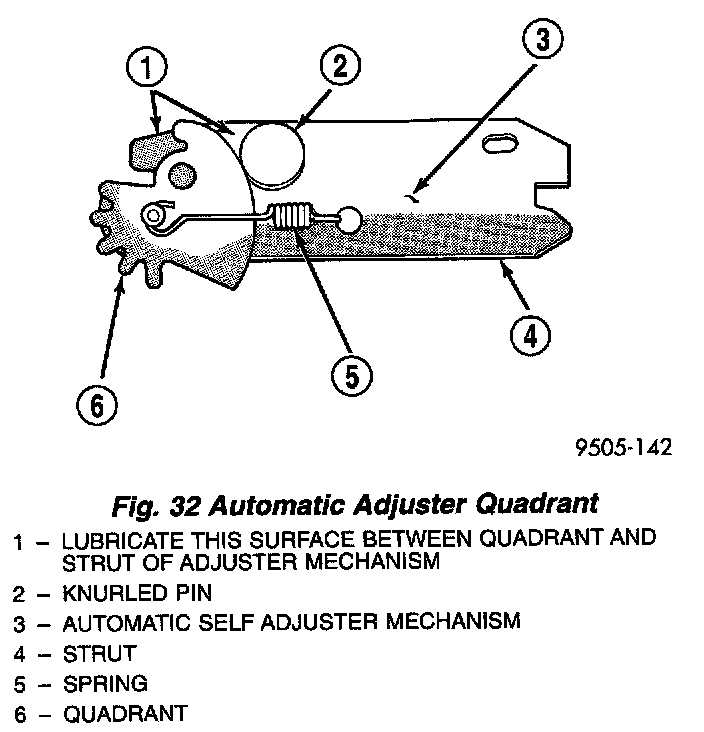 1
2
3
4
5
6

9505-142

Fig. 32 Automatic Adjuster Quadrant

1 – LUBRICATE THIS SURFACE BETWEEN QUADRANT AND STRUT OF ADJUSTER MECHANISM

2 – KNURLED PIN

3 – AUTOMATIC SELF ADJUSTER MECHANISM

4 – STRUT

5 – SPRING

6 – QUADRANT