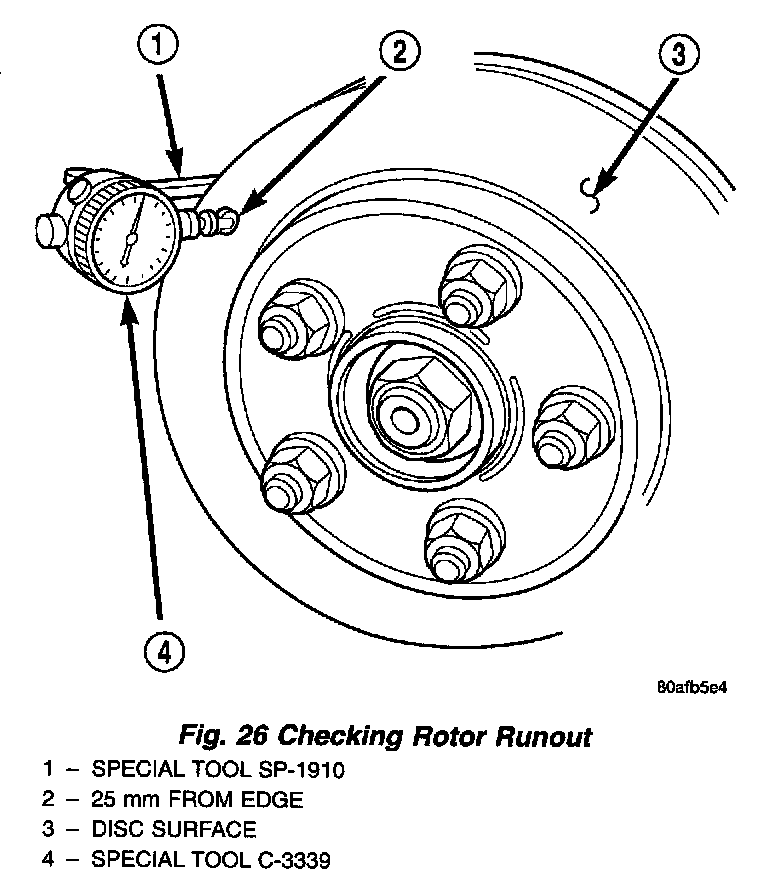 1
2
3
4

80afb5e4

Fig. 26 Checking Rotor Runout

1 – SPECIAL TOOL SP-1910
2 – 25 mm FROM EDGE
3 – DISC SURFACE
4 – SPECIAL TOOL C-3339