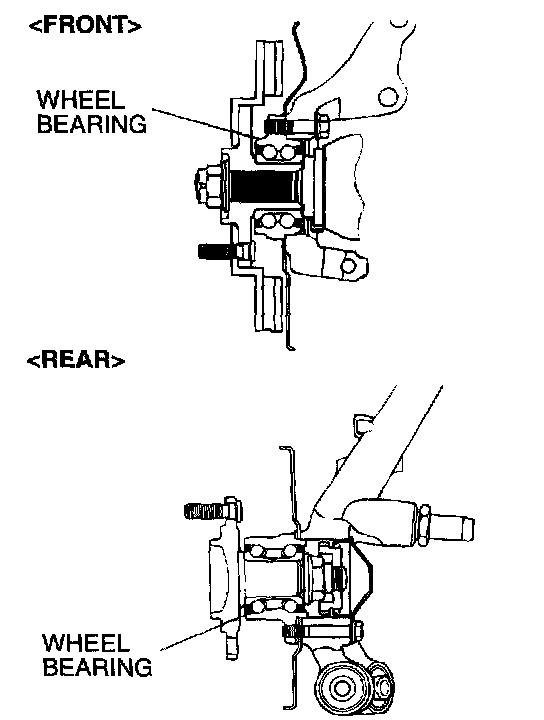 <FRONT>

WHEEL BEARING

<REAR>

WHEEL BEARING