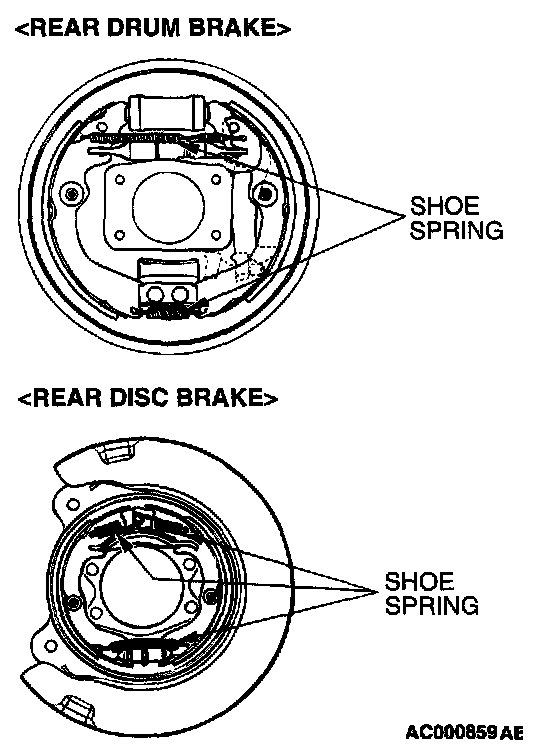 <REAR DRUM BRAKE>

SHOE SPRING

<REAR DISC BRAKE>

SHOE SPRING

AC000859 AE