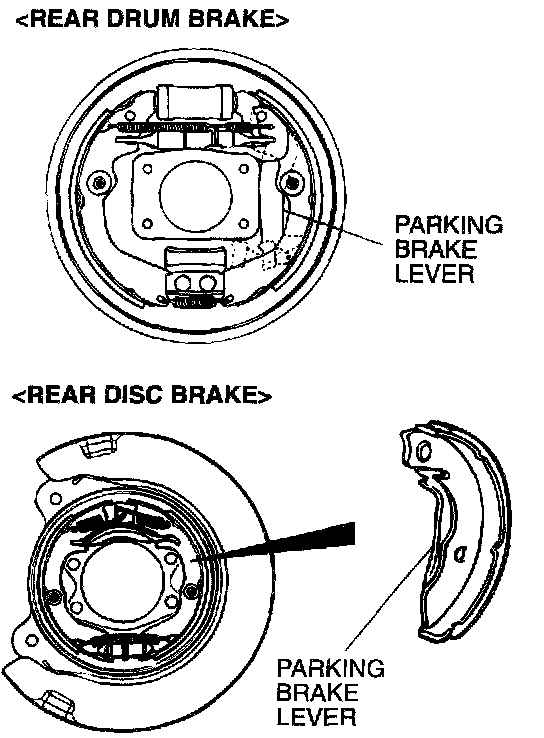 <REAR DRUM BRAKE>

PARKING BRAKE LEVER

<REAR DISC BRAKE>

PARKING BRAKE LEVER