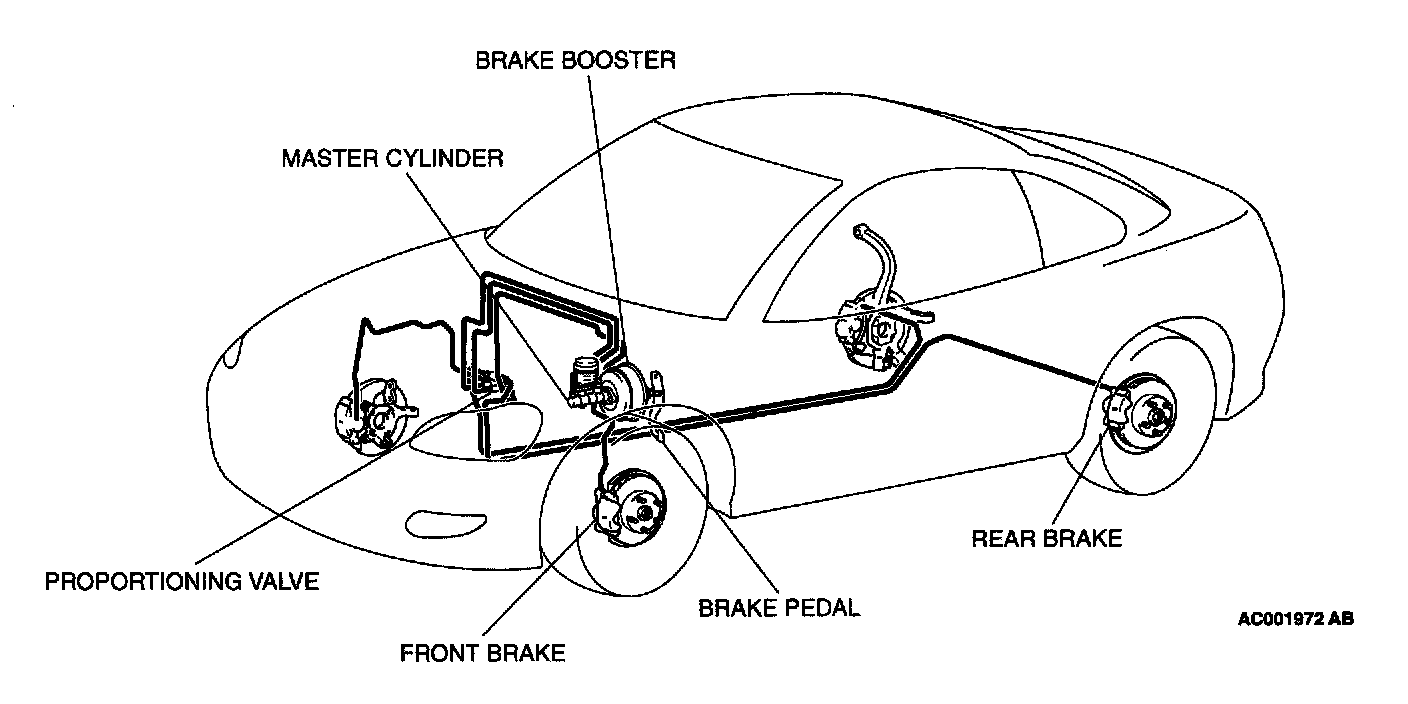 BRAKE BOOSTER

MASTER CYLINDER

PROPORTIONING VALVE

FRONT BRAKE

BRAKE PEDAL

REAR BRAKE

AC001972 AB