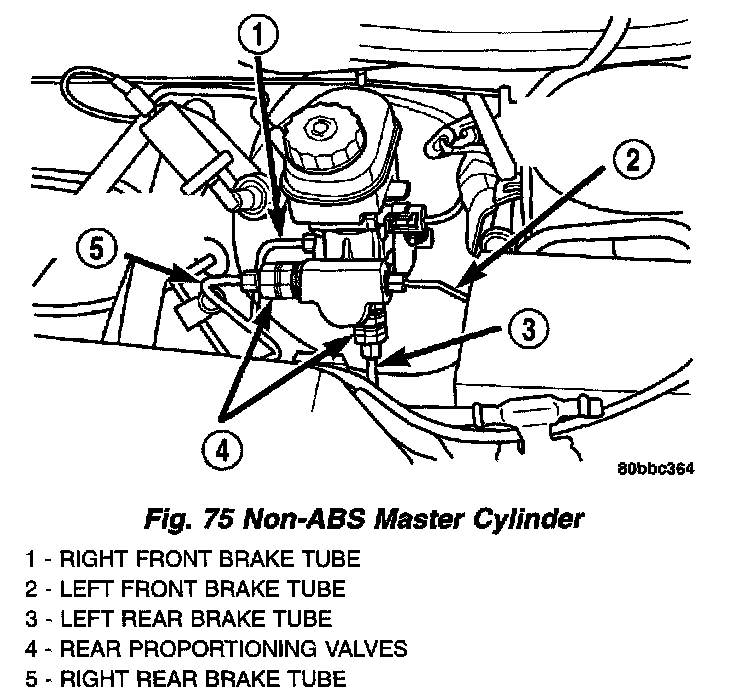 1

2

5

3

4

80bbc364

Fig. 75 Non-ABS Master Cylinder

1 - RIGHT FRONT BRAKE TUBE
2 - LEFT FRONT BRAKE TUBE
3 - LEFT REAR BRAKE TUBE
4 - REAR PROPORTIONING VALVES
5 - RIGHT REAR BRAKE TUBE