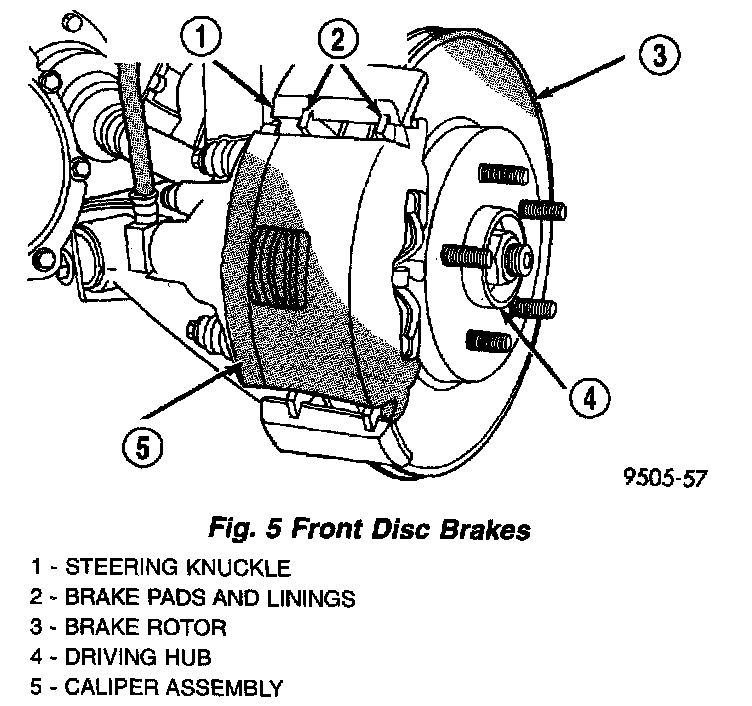 1
2
3
4
5
9505-57

Fig. 5 Front Disc Brakes

1 - STEERING KNUCKLE
2 - BRAKE PADS AND LININGS
3 - BRAKE ROTOR
4 - DRIVING HUB
5 - CALIPER ASSEMBLY