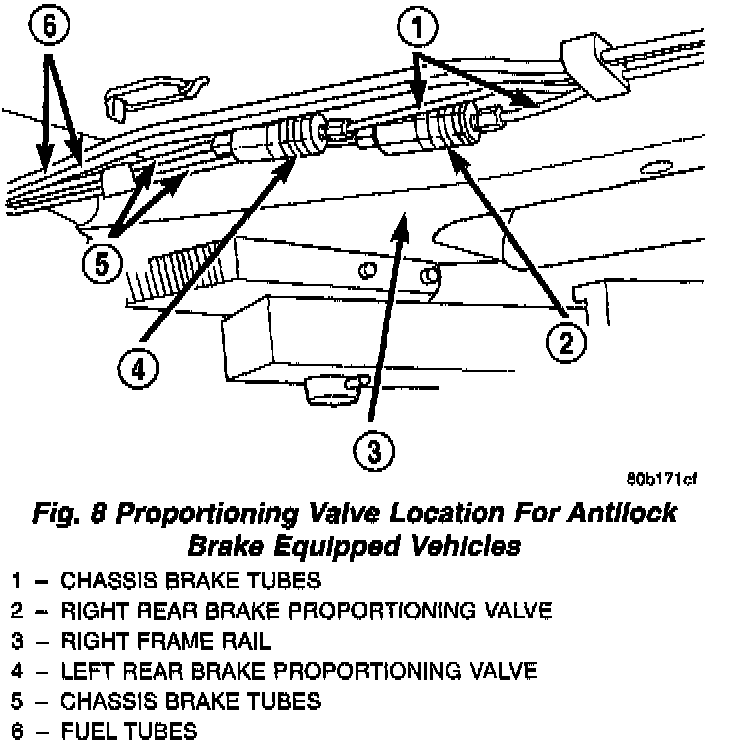 6
1
5
4
2
3
80b171cf

Fig. 8 Proportioning Valve Location For Antilock Brake Equipped Vehicles

1 – CHASSIS BRAKE TUBES
2 – RIGHT REAR BRAKE PROPORTIONING VALVE
3 – RIGHT FRAME RAIL
4 – LEFT REAR BRAKE PROPORTIONING VALVE
5 – CHASSIS BRAKE TUBES
6 – FUEL TUBES