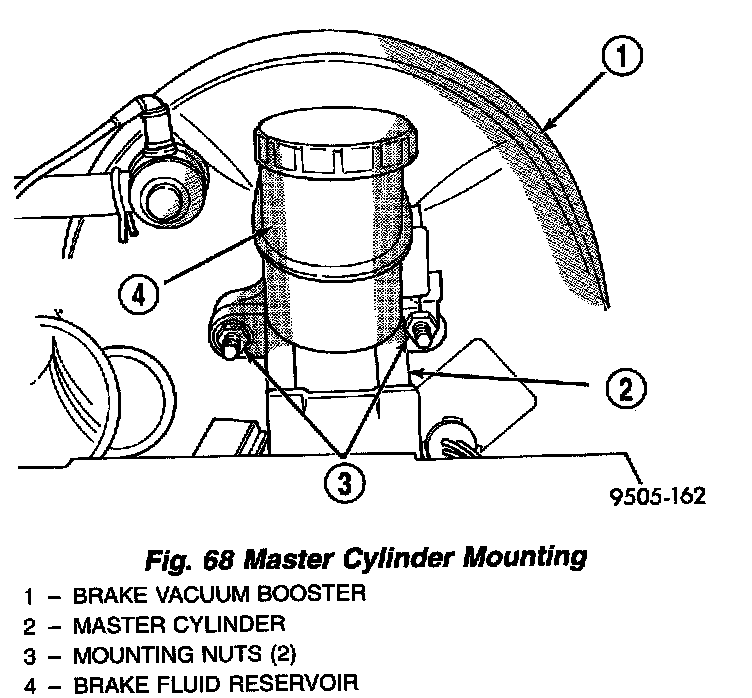 1
4
2
3
9505-162

Fig. 68 Master Cylinder Mounting

1 – BRAKE VACUUM BOOSTER
2 – MASTER CYLINDER
3 – MOUNTING NUTS (2)
4 – BRAKE FLUID RESERVOIR