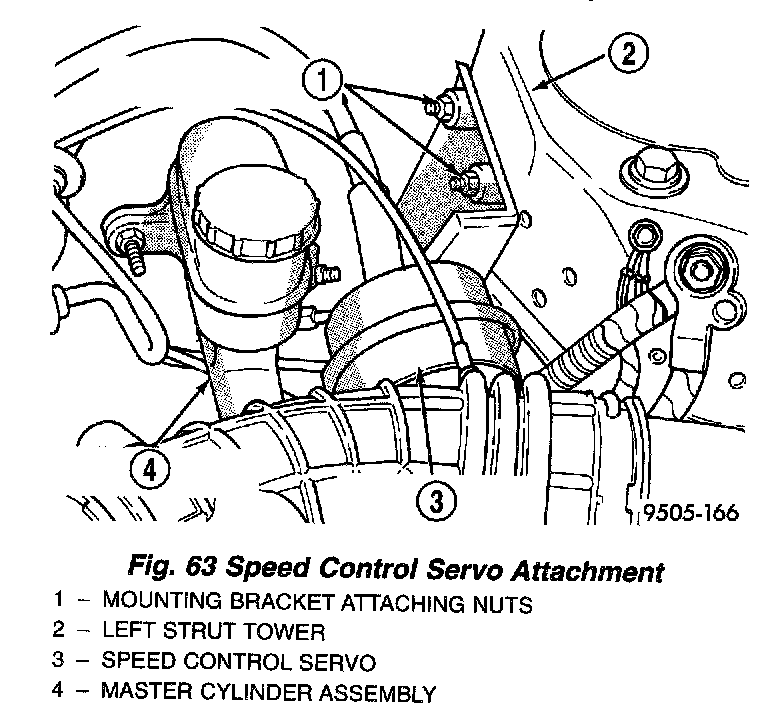 1
2
4
3
9505-166

Fig. 63 Speed Control Servo Attachment
1 – MOUNTING BRACKET ATTACHING NUTS
2 – LEFT STRUT TOWER
3 – SPEED CONTROL SERVO
4 – MASTER CYLINDER ASSEMBLY