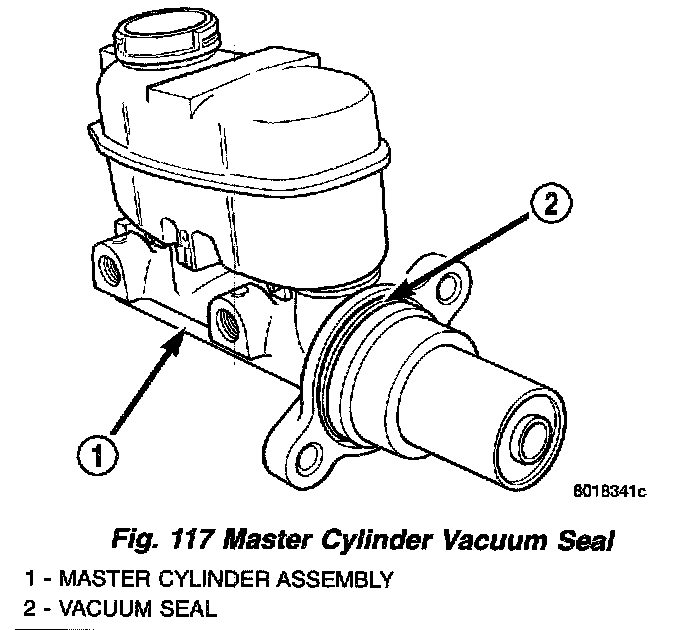 2

1

8018341c

Fig. 117 Master Cylinder Vacuum Seal

1 - MASTER CYLINDER ASSEMBLY
2 - VACUUM SEAL