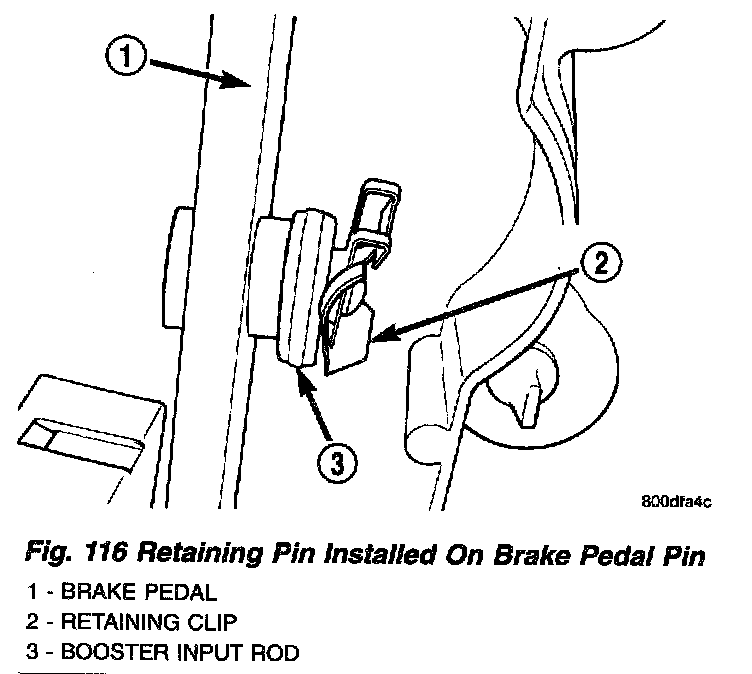 1

2

3

800dfa4c

Fig. 116 Retaining Pin Installed On Brake Pedal Pin

1 - BRAKE PEDAL
2 - RETAINING CLIP
3 - BOOSTER INPUT ROD