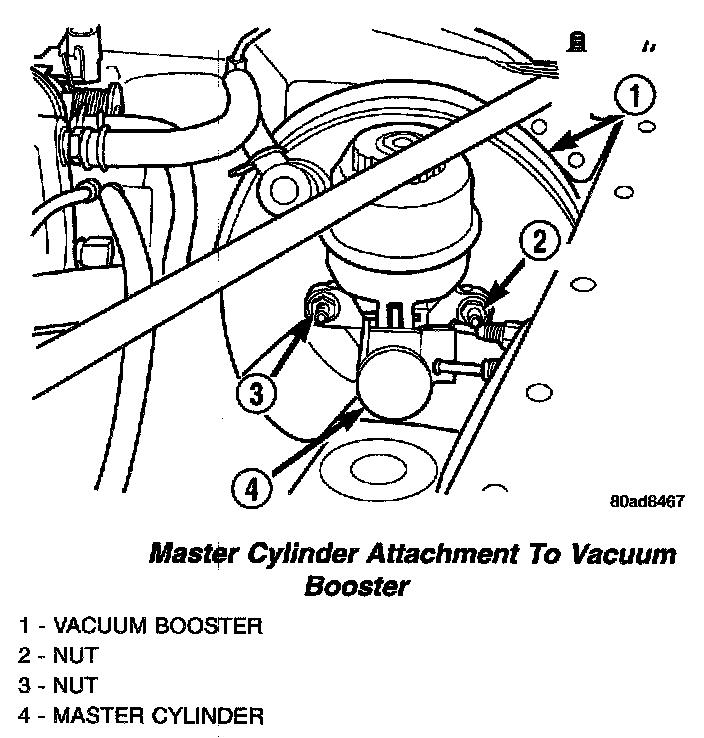 1

2

3

4

80ad8467

Master Cylinder Attachment To Vacuum Booster

1 - VACUUM BOOSTER
2 - NUT
3 - NUT
4 - MASTER CYLINDER