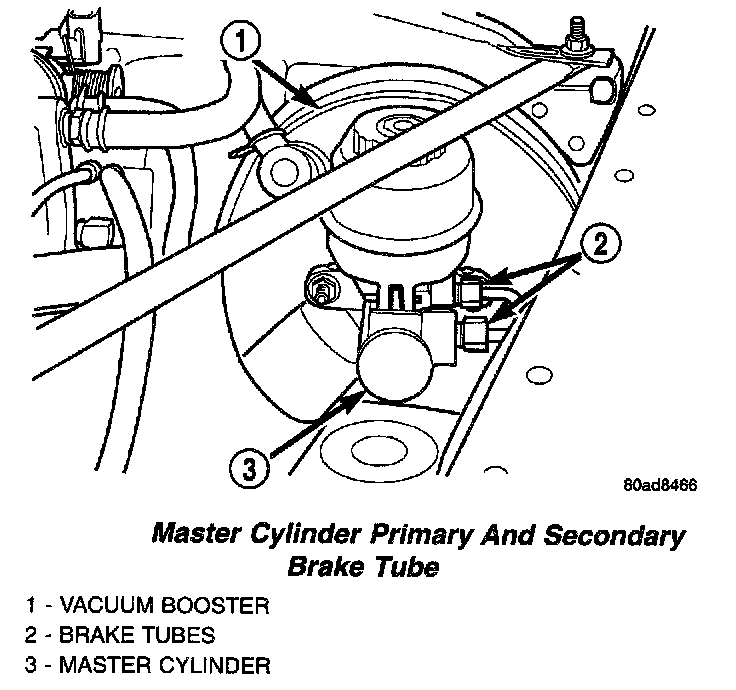 1

2

3

80ad8466

Master Cylinder Primary And Secondary Brake Tube

1 - VACUUM BOOSTER
2 - BRAKE TUBES
3 - MASTER CYLINDER