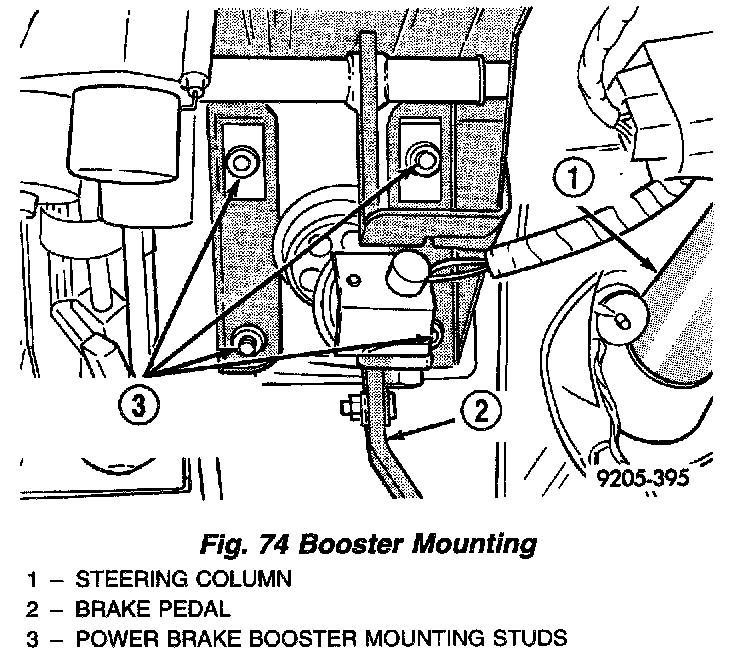 1

3

2

9205-395

Fig. 74 Booster Mounting

1 – STEERING COLUMN
2 – BRAKE PEDAL
3 – POWER BRAKE BOOSTER MOUNTING STUDS