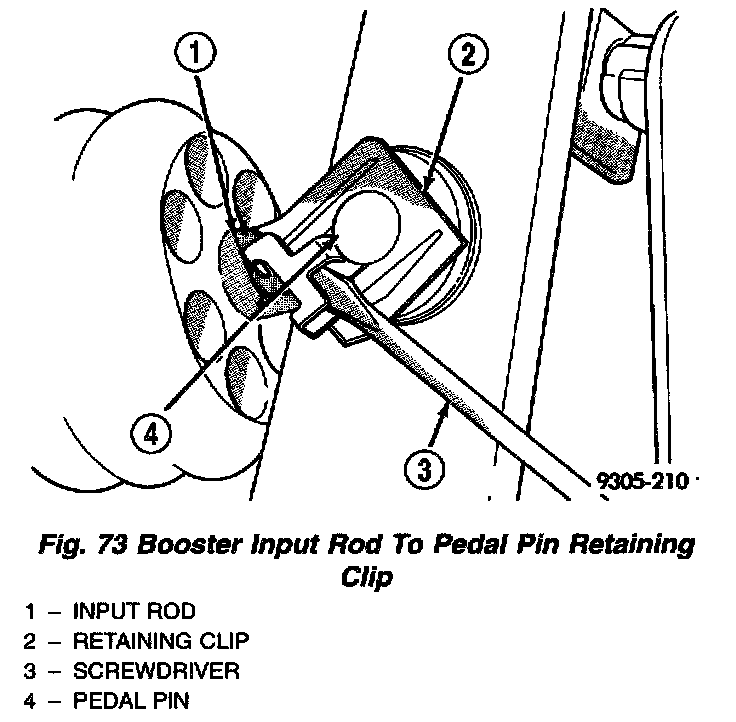 1
2
4
3
9305-210

Fig. 73 Booster Input Rod To Pedal Pin Retaining Clip

1 – INPUT ROD
2 – RETAINING CLIP
3 – SCREWDRIVER
4 – PEDAL PIN