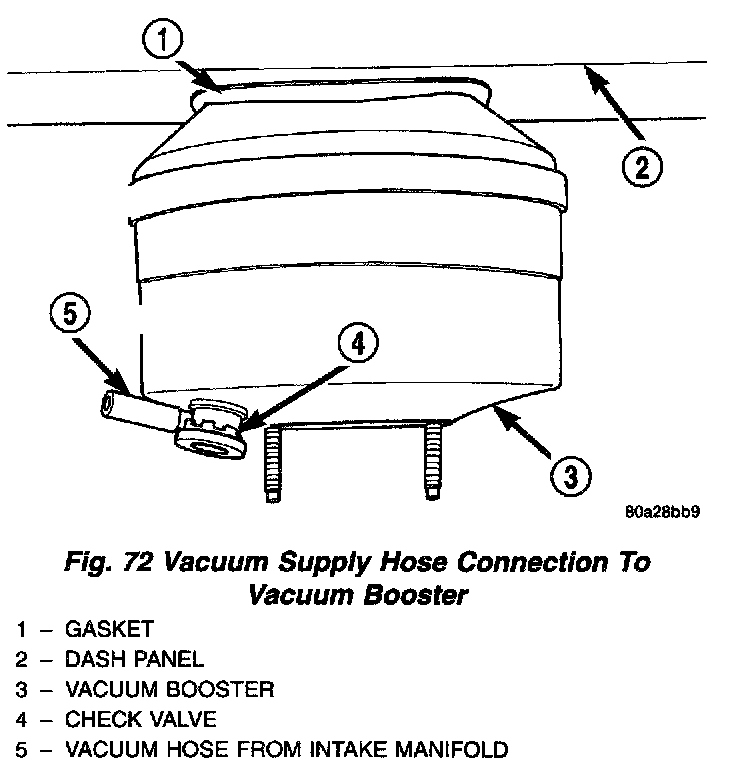 1

2

5

4

3

80a28bb9

Fig. 72 Vacuum Supply Hose Connection To Vacuum Booster

1 – GASKET
2 – DASH PANEL
3 – VACUUM BOOSTER
4 – CHECK VALVE
5 – VACUUM HOSE FROM INTAKE MANIFOLD