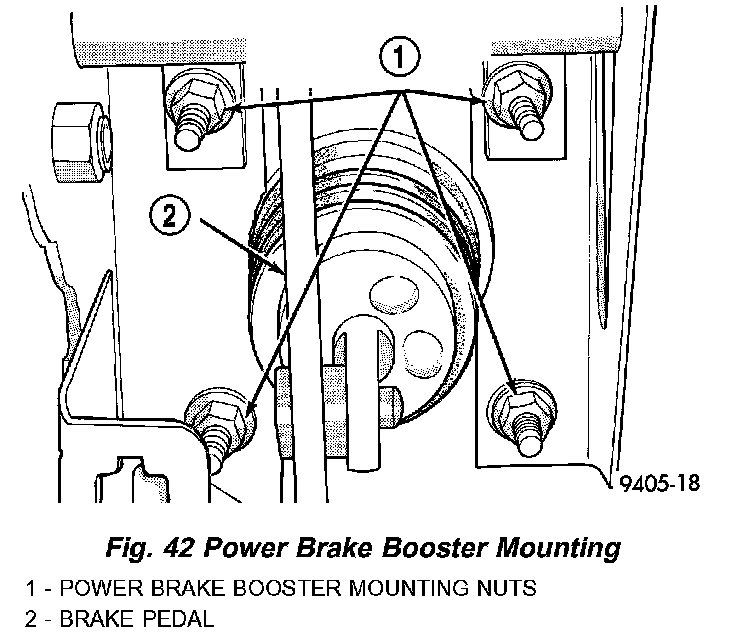 1

2

9405-18

Fig. 42 Power Brake Booster Mounting

1 - POWER BRAKE BOOSTER MOUNTING NUTS
2 - BRAKE PEDAL