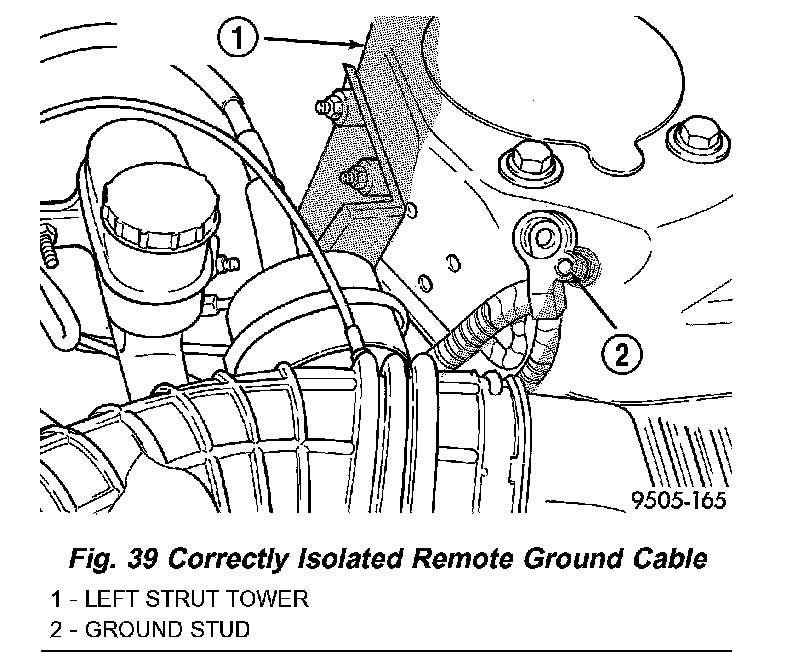 1

2

9505-165

Fig. 39 Correctly Isolated Remote Ground Cable

1 - LEFT STRUT TOWER
2 - GROUND STUD