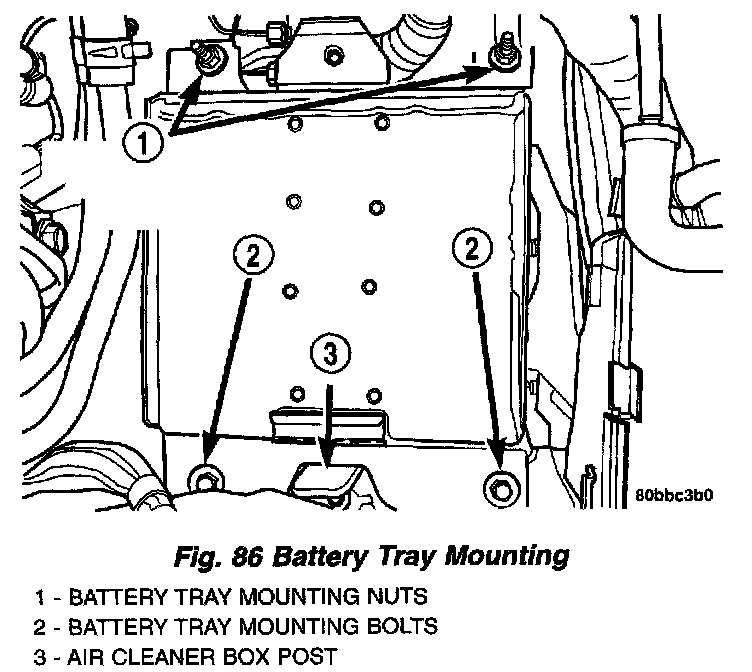 1

2

2

3

80bbc3b0

Fig. 86 Battery Tray Mounting

1 - BATTERY TRAY MOUNTING NUTS
2 - BATTERY TRAY MOUNTING BOLTS
3 - AIR CLEANER BOX POST