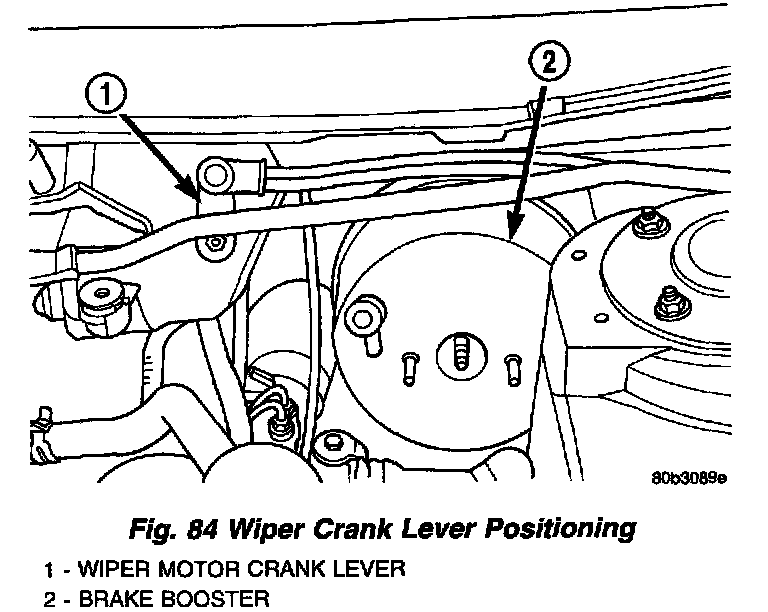 1

2

80b3089e

Fig. 84 Wiper Crank Lever Positioning

1 - WIPER MOTOR CRANK LEVER
2 - BRAKE BOOSTER